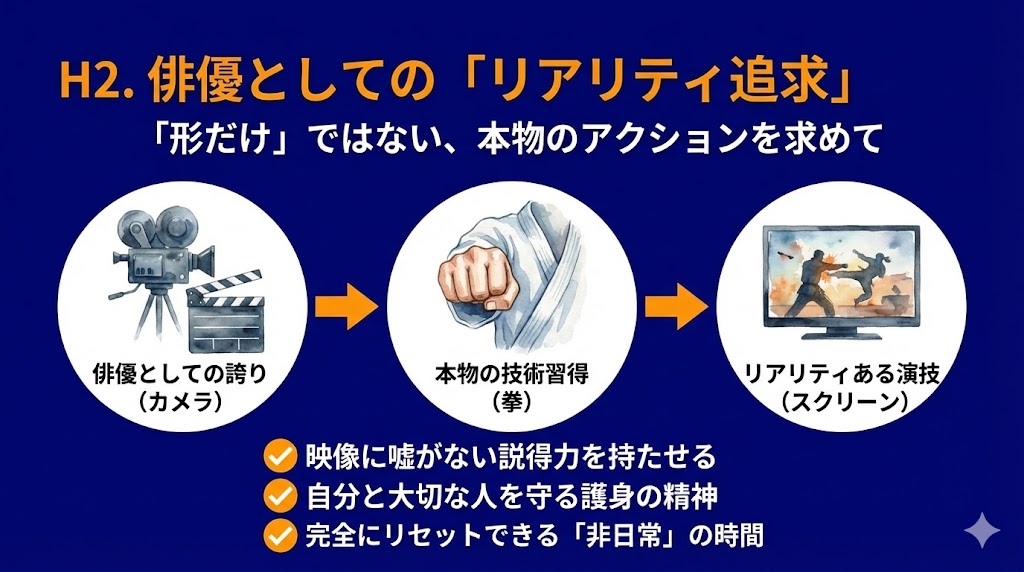 H2. 俳優としての「リアリティ追求」

「形だけ」ではない、本物のアクションを求めて

俳優としての誇り
（カメラ）

本物の技術習得
（拳）

リアリティある演技
（スクリーン）

映像に嘘がない説得力を持たせる
自分と大切な人を守る護身の精神
完全にリセットできる「非日常」の時間