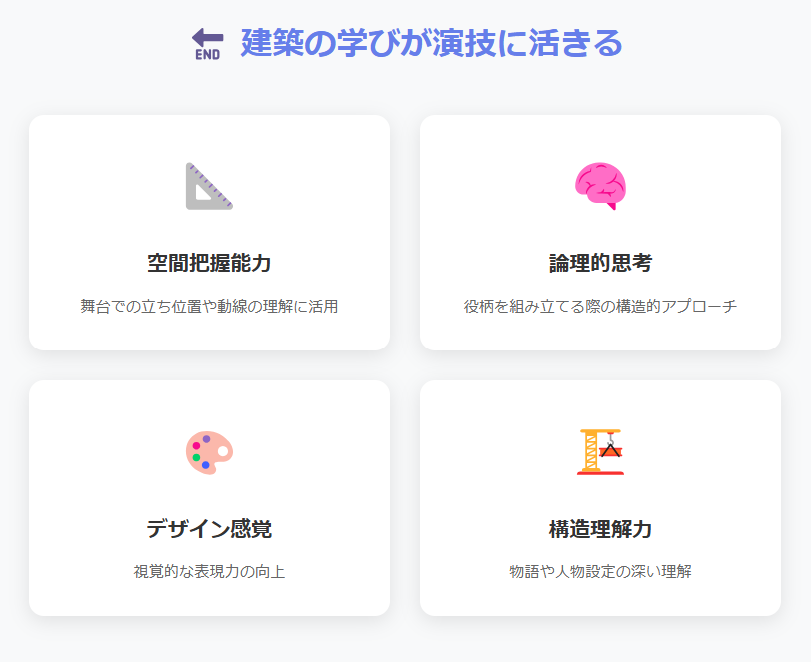 END 建築の学びが演技に活きる

空間把握能力

舞台での立ち位置や動線の理解に活用

論理的思考

役柄を組み立てる際の構造的アプローチ

デザイン感覚

視覚的な表現力の向上

構造理解力

物語や人物設定の深い理解