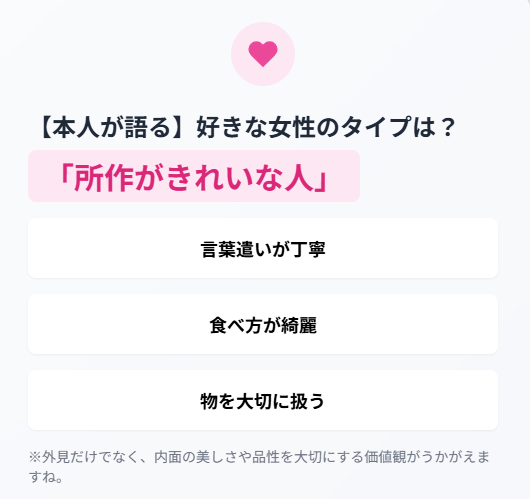 【本人が語る】好きな女性のタイプは？

「所作がきれいな人」

言葉遣いが丁寧

食べ方が綺麗

物を大切に扱う

※外見だけでなく、内面の美しさや品性を大切にする価値観がうかがえますね。